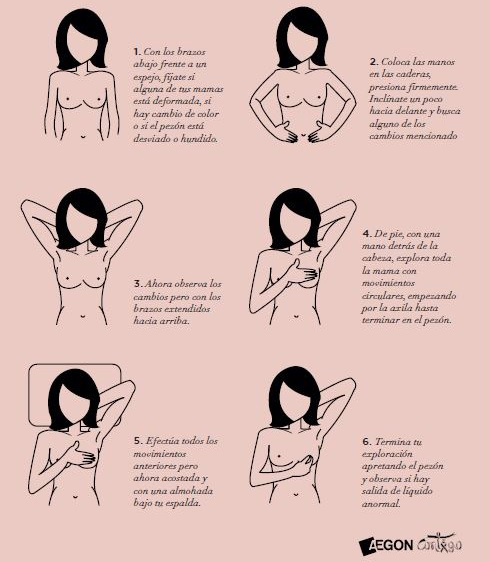 1. Con los brazos abajo frente a un espejo, fíjate si alguna de tus mamas está deformada, si hay cambio de color o si el pezón está desviado o hundido.

2. Coloca las manos en las caderas, presiona firmemente. Inclínate un poco hacia delante y busca alguno de los cambios mencionado

3. Ahora observa los cambios pero con los brazos extendidos hacia arriba.

4. De pie, con una mano detrás de la cabeza, explora toda la mama con movimientos circulares, empezando por la axila hasta terminar en el pezón.

5. Efectúa todos los movimientos anteriores pero ahora acostada y con una almohada bajo tu espalda.

6. Termina tu exploración apretando el pezón y observa si hay salida de líquido anormal.

AEGON Contigo